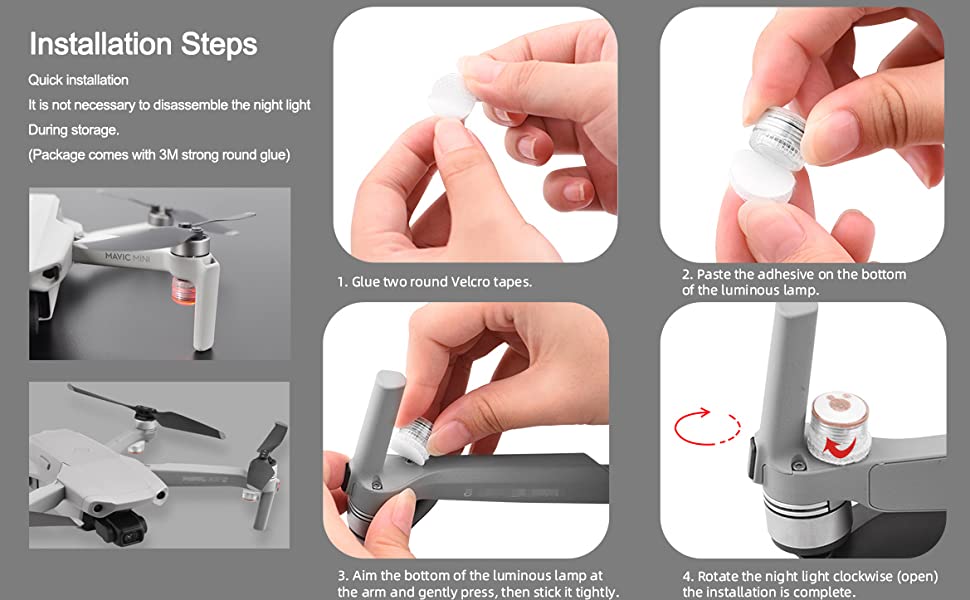 Installation Steps

Quick installation

It is not necessary to disassemble the night light

During storage.

(Package comes with 3M strong round glue)

MAVIC MINI

1. Glue two round Velcro tapes.

2. Paste the adhesive on the bottom of the luminous lamp.

3. Aim the bottom of the luminous lamp at the arm and gently press, then stick it tightly.

4. Rotate the night light clockwise (open) the installation is complete.